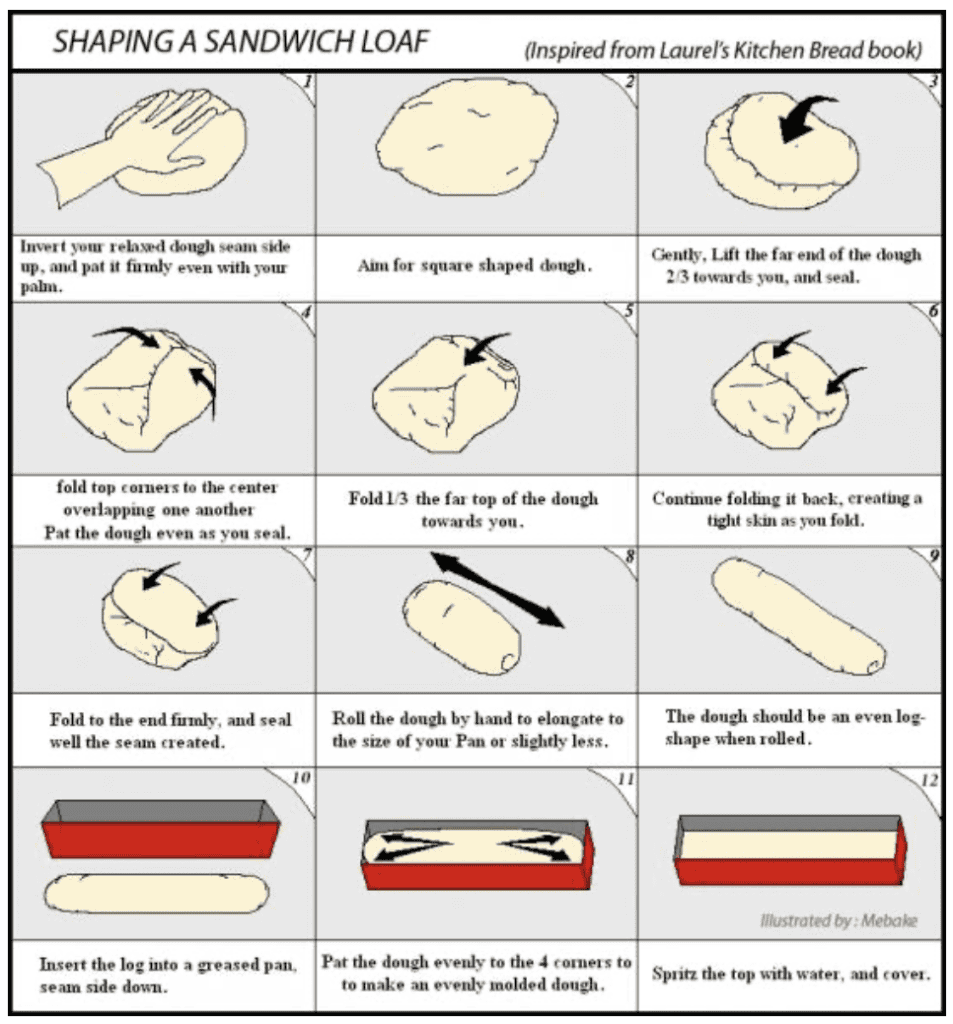 SHAPING A SANDWICH LOAF (Inspired from Laurel's Kitchen Bread book)

1

Invert your relaxed dough seam side up, and pat it firmly even with your palm.

2

Aim for square shaped dough.

3

Gently, Lift the far end of the dough 2/3 towards you, and seal.

4

fold top corners to the center overlapping one another Pat the dough even as you seal.

5

Fold 1/3 the far top of the dough towards you.

6

Continue folding it back, creating a tight skin as you fold.

7

Fold to the end firmly, and seal well the seam created.

8

Roll the dough by hand to elongate to the size of your Pan or slightly less.

9

The dough should be an even log-shape when rolled.

10

Insert the log into a greased pan, seam side down.

11

Pat the dough evenly to the 4 corners to to make an evenly molded dough.

12

Illustrated by : Mebake

Spritz the top with water, and cover.